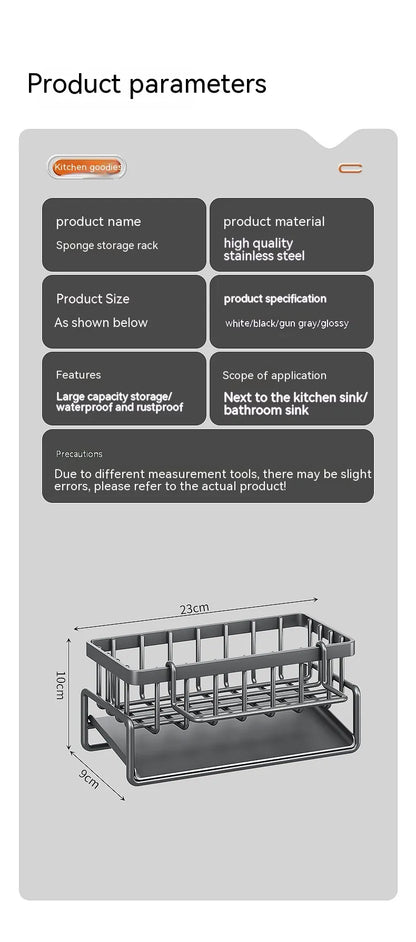 Product parameters

Kitchen goodies

product name
Sponge storage rack

product material
high quality stainless steel

Product Size
As shown below

product specification
white/black/gun gray/glossy

Features
Large capacity storage/ waterproof and rustproof

Scope of application
Next to the kitchen sink/ bathroom sink

Precautions
Due to different measurement tools, there may be slight errors, please refer to the actual product!

23cm
10cm
9cm